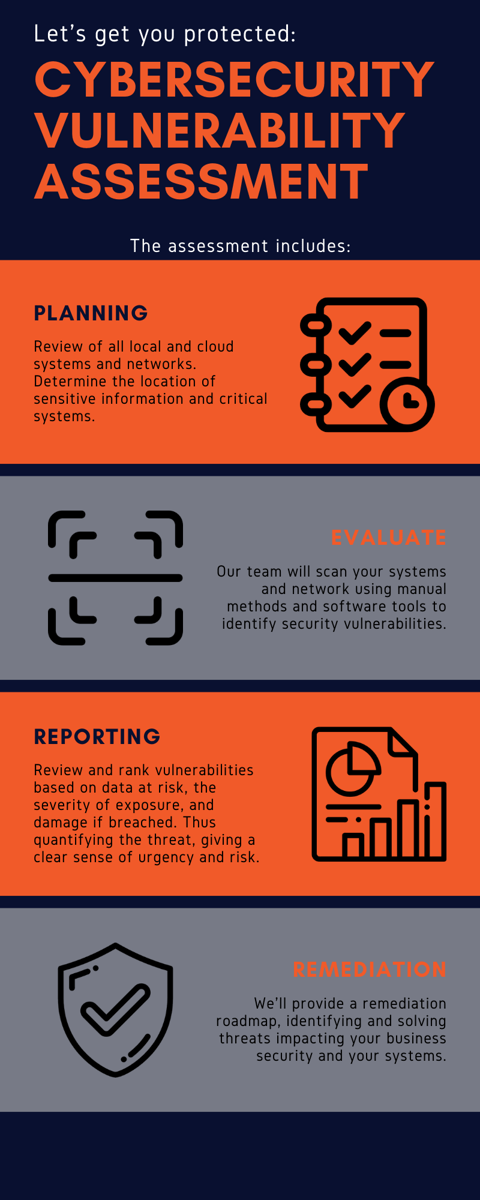 Let's get you protected:

CYBERSECURITY VULNERABILITY ASSESSMENT

The assessment includes:

PLANNING

Review of all local and cloud systems and networks. Determine the location of sensitive information and critical systems.

EVALUATE

Our team will scan your systems and network using manual methods and software tools to identify security vulnerabilities.

REPORTING

Review and rank vulnerabilities based on data at risk, the severity of exposure, and damage if breached. Thus quantifying the threat, giving a clear sense of urgency and risk.

REMEDIATION

We'll provide a remediation roadmap, identifying and solving threats impacting your business security and your systems.